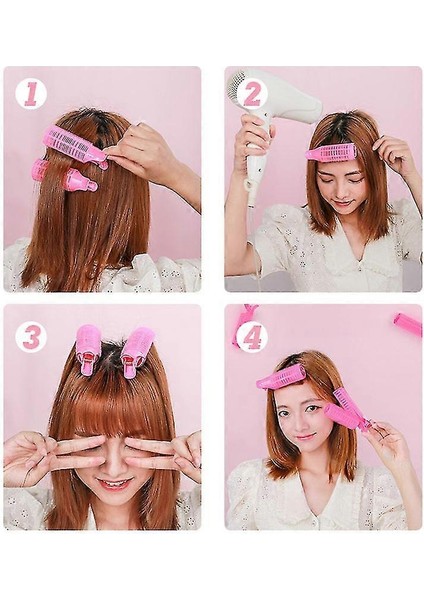 1

2

3

4