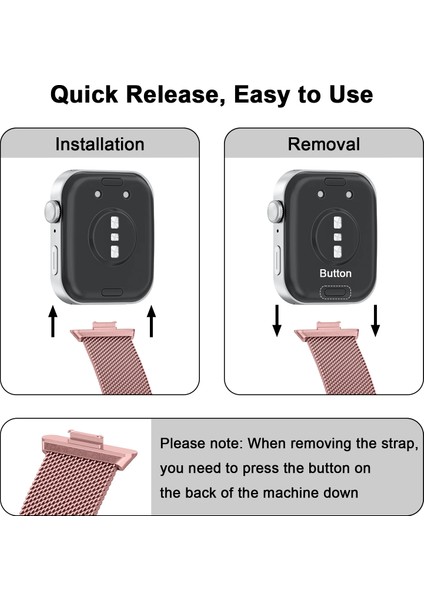 Quick Release, Easy to Use

Installation

Removal

Button

Please note: When removing the strap, you need to press the button on the back of the machine down