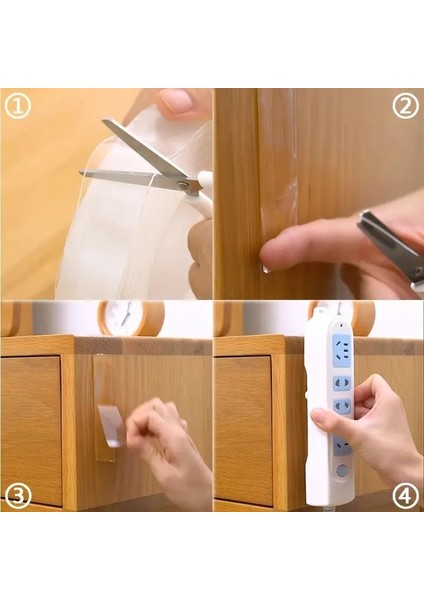 ①
②
③
④