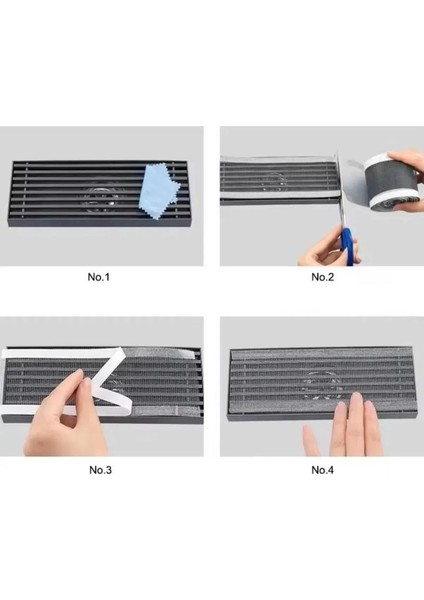 No.1

No.2

No.3

No.4