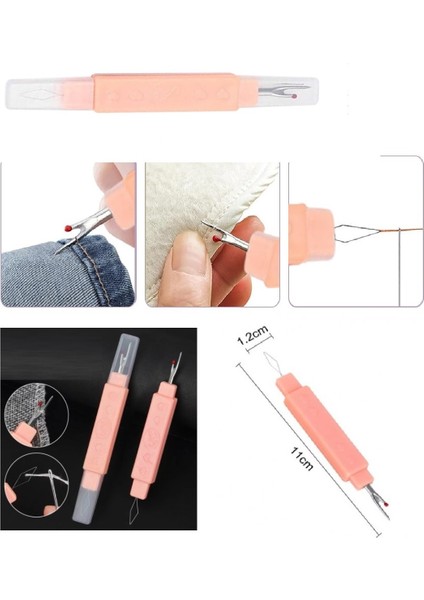 1.2cm

11cm