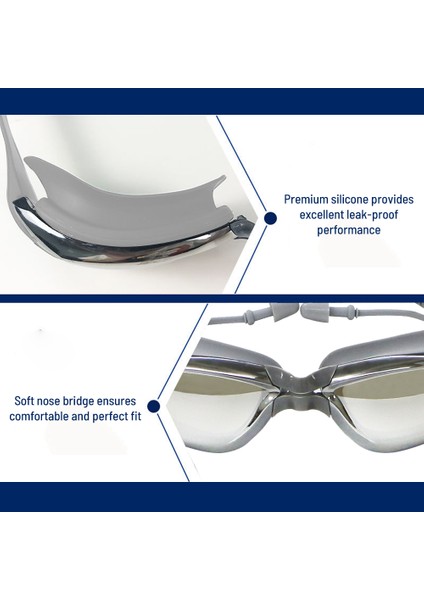 Premium silicone provides excellent leak-proof performance

Soft nose bridge ensures comfortable and perfect fit