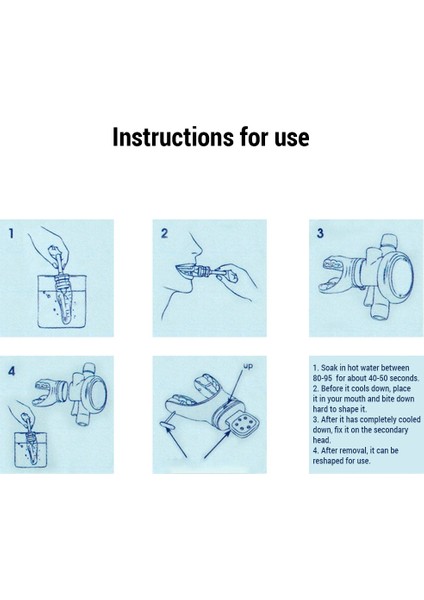 Instructions for use

1

2

3

4

up

1. Soak in hot water between 80-95 for about 40-50 seconds.
2. Before it cools down, place it in your mouth and bite down hard to shape it.
3. After it has completely cooled down, fix it on the secondary head.
4. After removal, it can be reshaped for use.