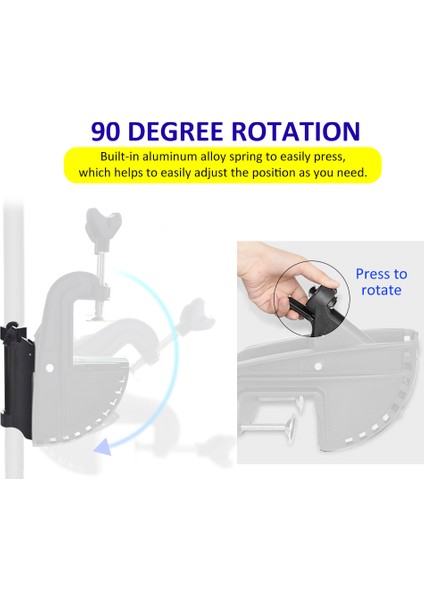 90 DEGREE ROTATION

Built-in aluminum alloy spring to easily press, which helps to easily adjust the position as you need.

Press to rotate