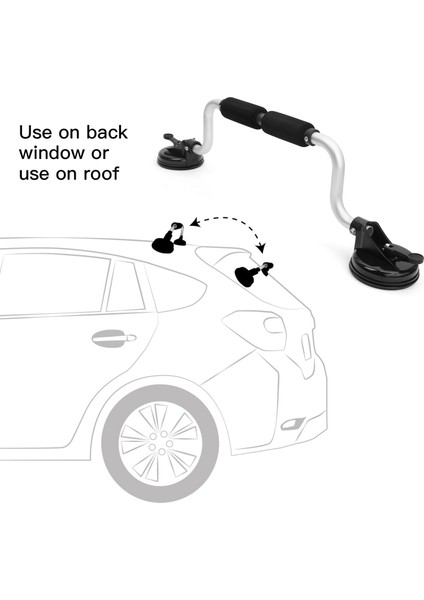 Use on back window or use on roof