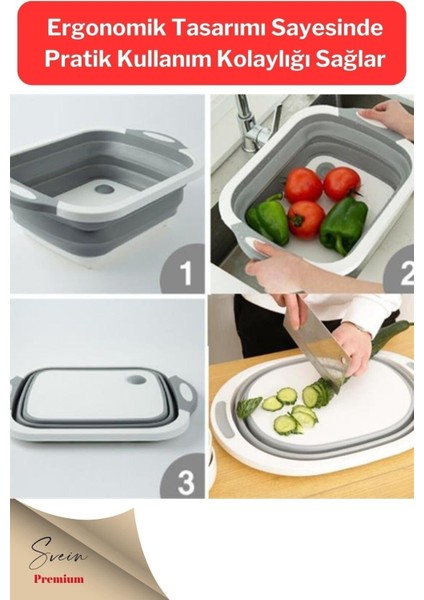 Ergonomik Tasarımı Sayesinde Pratik Kullanım Kolaylığı Sağlar

1

2

3

Svein
Premium