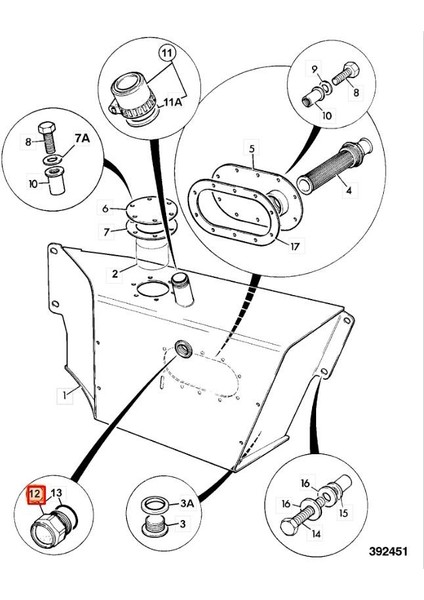 11
11A
9
8
10
8
7A
10
5
4
6
7
17
2
1
12
13
3A
3
16
16
15
14
392451