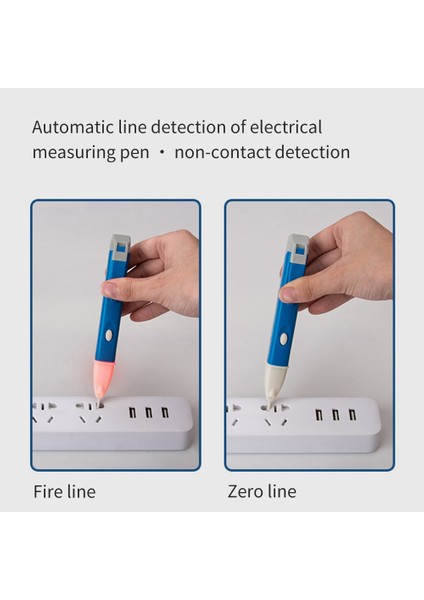 Automatic line detection of electrical measuring pen · non-contact detection

Fire line

Zero line