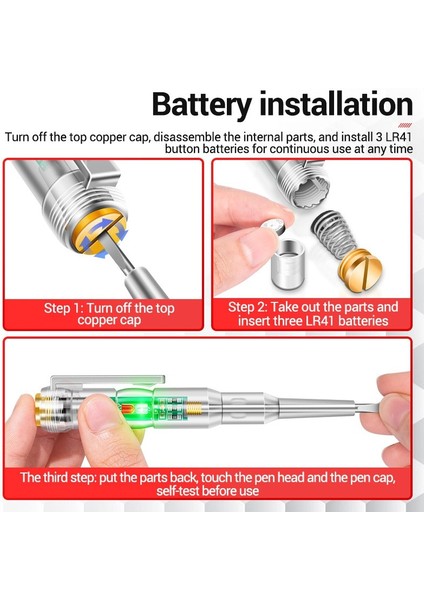 Battery installation

Turn off the top copper cap, disassemble the internal parts, and install 3 LR41 button batteries for continuous use at any time

Step 1: Turn off the top copper cap

Step 2: Take out the parts and insert three LR41 batteries

The third step: put the parts back, touch the pen head and the pen cap, self-test before use