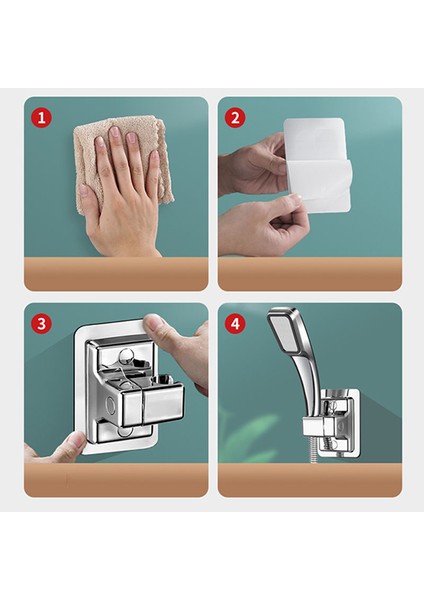 1

2

3

4