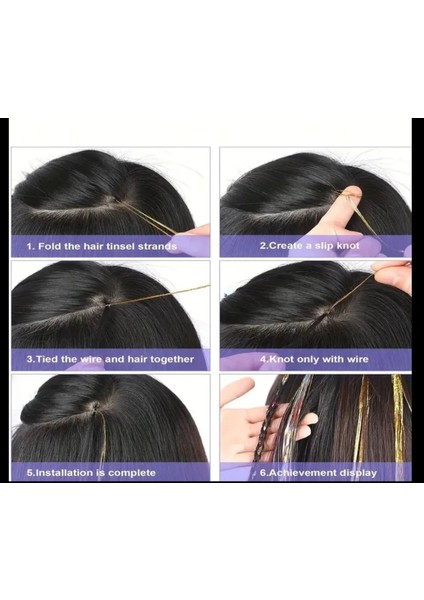 1. Fold the hair tinsel strands

2.Create a slip knot

3.Tied the wire and hair together

4.Knot only with wire

5.Installation is complete

6.Achievement display