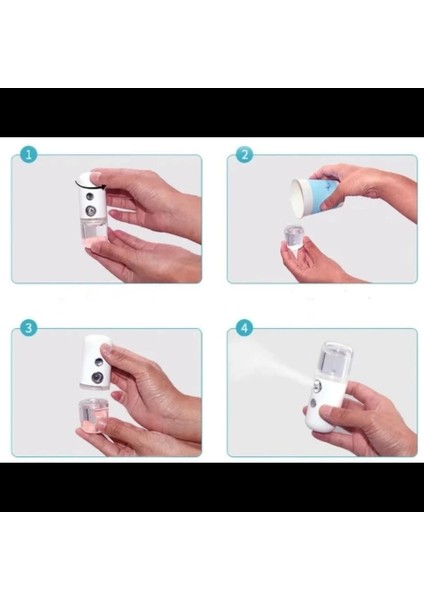 1

2

3

4