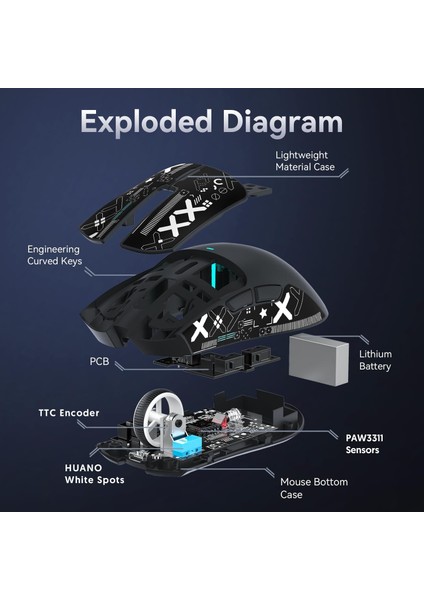 Exploded Diagram

Lightweight Material Case

Engineering Curved Keys

PCB

Lithium Battery

TTC Encoder

PAW3311 Sensors

HUANO White Spots

Mouse Bottom Case