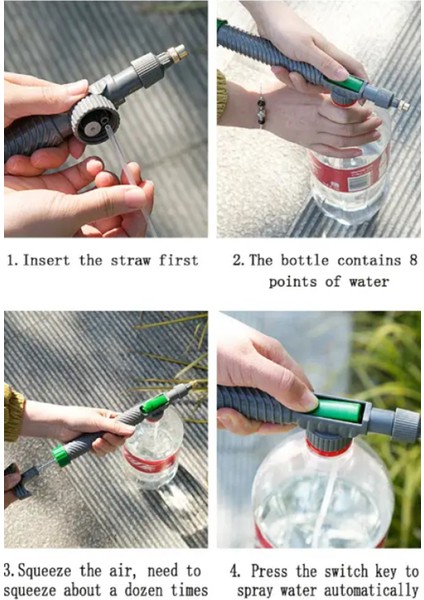 1. Insert the straw first

2. The bottle contains 8 points of water

3. Squeeze the air, need to squeeze about a dozen times

4. Press the switch key to spray water automatically