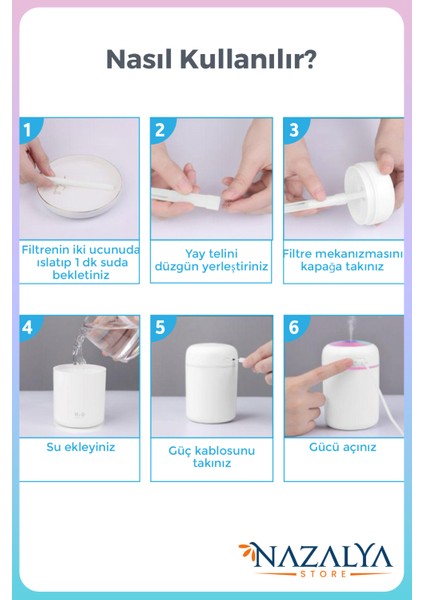 Nasıl Kullanılır?

1
Filtrenin iki ucunuda ıslatıp 1 dk suda bekletiniz

2
Yay telini düzgün yerleştiriniz

3
Filtre mekanızmasını kapağa takınız

4
Su ekleyiniz

5
Güç kablosunu takınız

6
Gücü açınız

NAZALYA
STORE