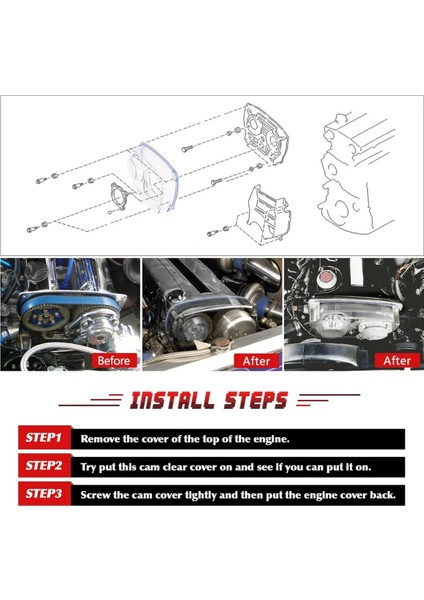 Before

After

After

INSTALL STEPS

STEP1 Remove the cover of the top of the engine.

STEP2 Try put this cam clear cover on and see if you can put it on.

STEP3 Screw the cam cover tightly and then put the engine cover back.