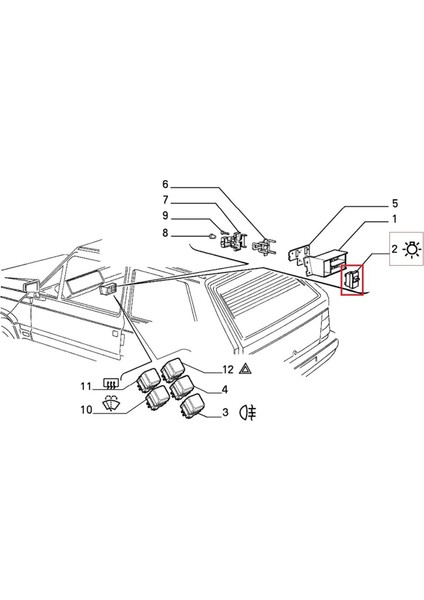 6
7
9
8
5
1
2
12
11
4
10
3