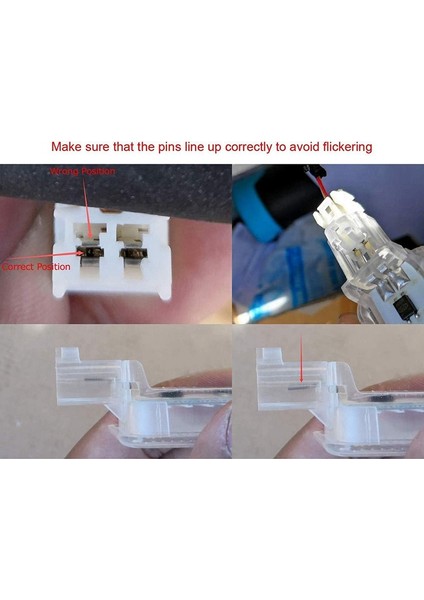 Make sure that the pins line up correctly to avoid flickering

Wrong Position

Correct Position