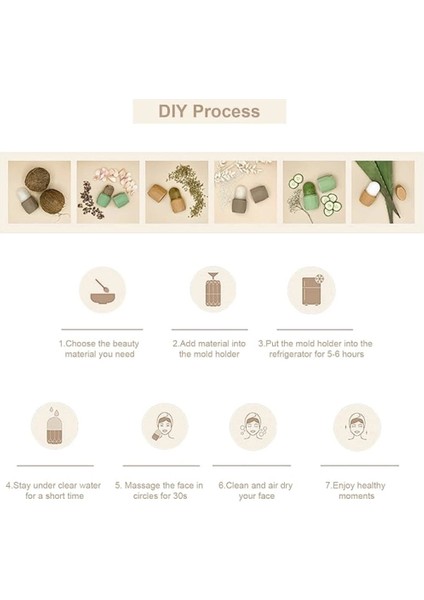 DIY Process

1.Choose the beauty material you need

2.Add material into the mold holder

3.Put the mold holder into the refrigerator for 5-6 hours

4.Stay under clear water for a short time

5. Massage the face in circles for 30s

6.Clean and air dry your face

7.Enjoy healthy moments