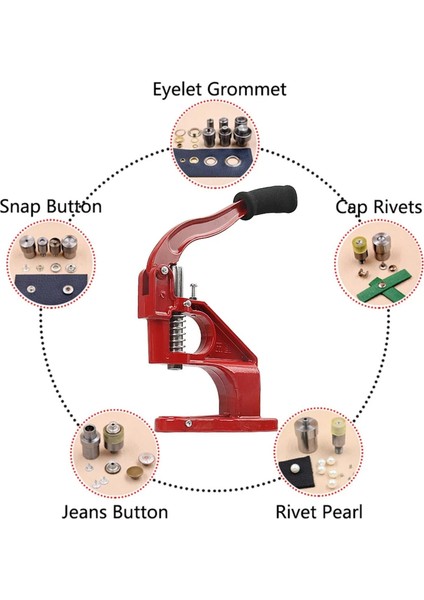 Eyelet Grommet

Snap Button

Cap Rivets

Jeans Button

Rivet Pearl