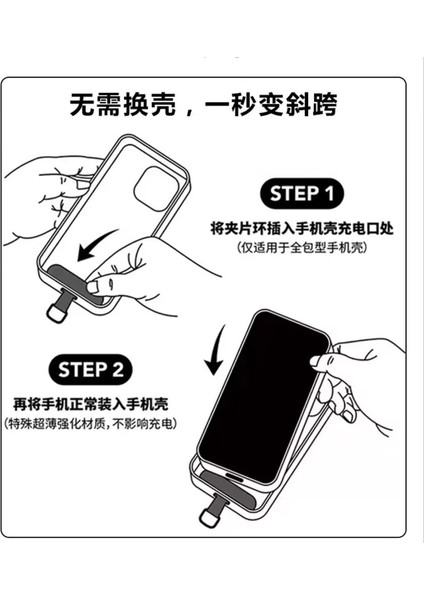 无需换壳，一秒变斜跨

STEP 1

将夹片环插入手机壳充电口处
(仅适用于全包型手机壳)

STEP 2

再将手机正常装入手机壳
(特殊超薄强化材质，不影响充电)