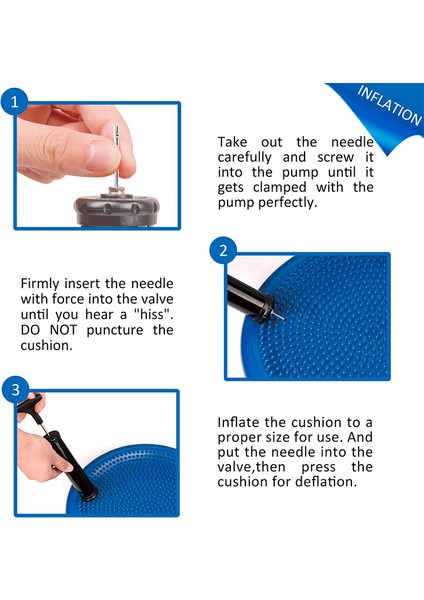 INFLATION

1

Take out the needle carefully and screw it into the pump until it gets clamped with the pump perfectly.

2

Firmly insert the needle with force into the valve until you hear a "hiss". DO NOT puncture the cushion.

3

Inflate the cushion to a proper size for use. And put the needle into the valve,then press the cushion for deflation.