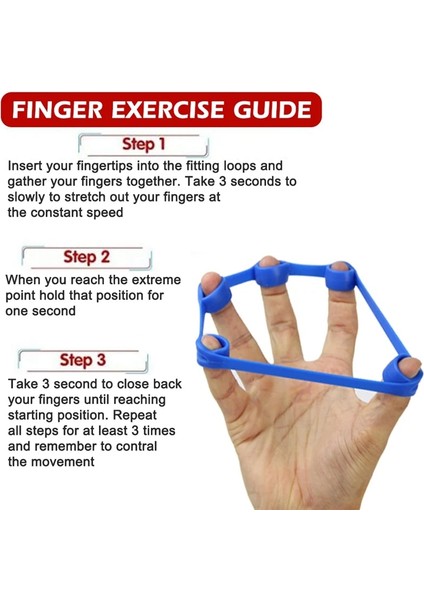 FINGER EXERCISE GUIDE

Step 1

Insert your fingertips into the fitting loops and gather your fingers together. Take 3 seconds to slowly to stretch out your fingers at the constant speed

Step 2

When you reach the extreme point hold that position for one second

Step 3

Take 3 second to close back your fingers until reaching starting position. Repeat all steps for at least 3 times and remember to contral the movement