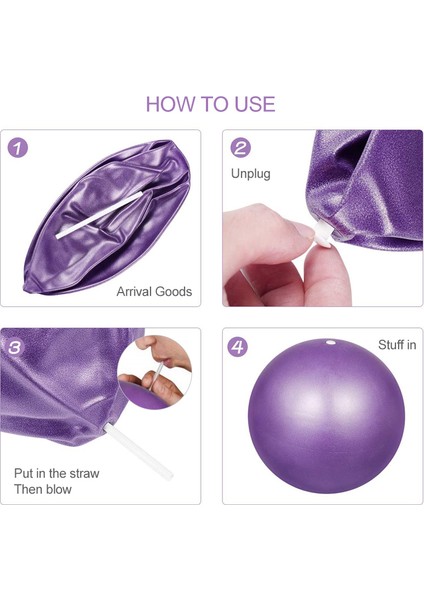 HOW TO USE

1

Arrival Goods

2

Unplug

3

Put in the straw
Then blow

4

Stuff in