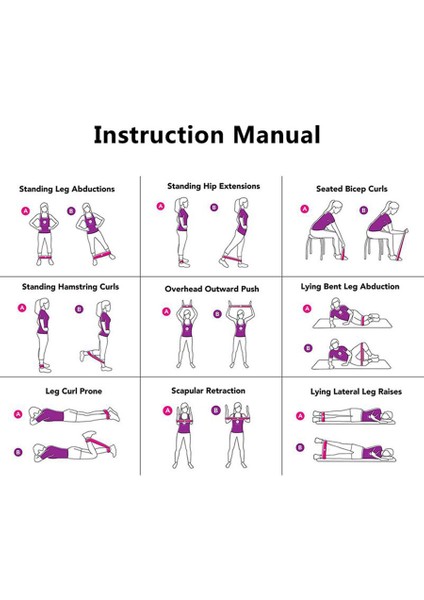 Instruction Manual

Standing Leg Abductions

A B

Standing Hip Extensions

A B

Seated Bicep Curls

A B

Standing Hamstring Curls

A B

Overhead Outward Push

A B

Lying Bent Leg Abduction

A

B

Leg Curl Prone

A

B

Scapular Retraction

A B

Lying Lateral Leg Raises

A

B