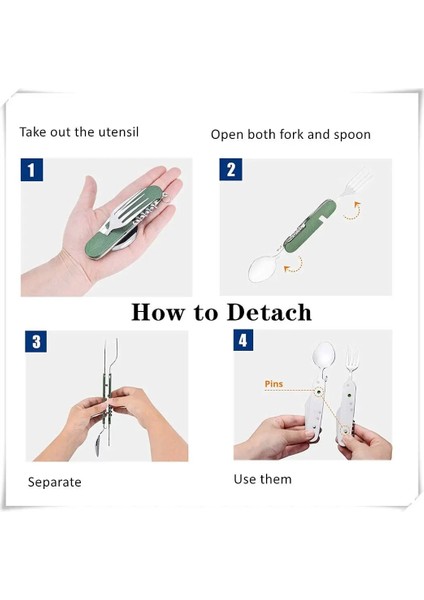 Take out the utensil

1

Open both fork and spoon

2

How to Detach

3

Separate

4

Pins

Use them