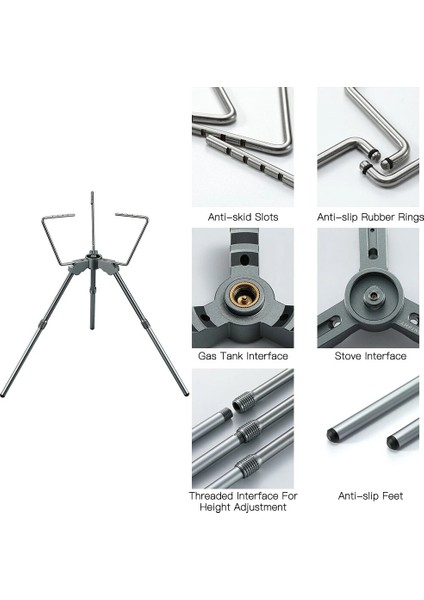 Anti-skid Slots

Anti-slip Rubber Rings

Gas Tank Interface

Stove Interface

Threaded Interface For Height Adjustment

Anti-slip Feet