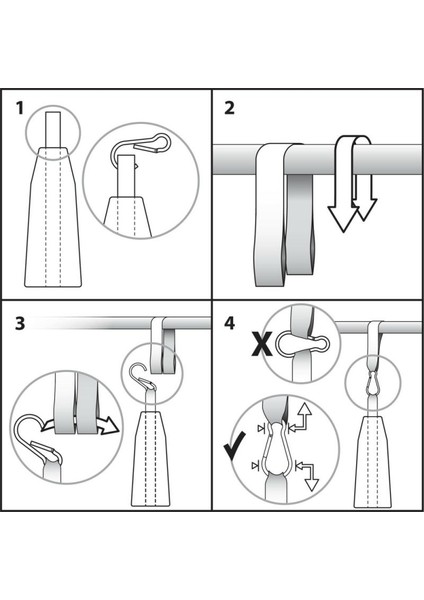 1

2

3

4

X