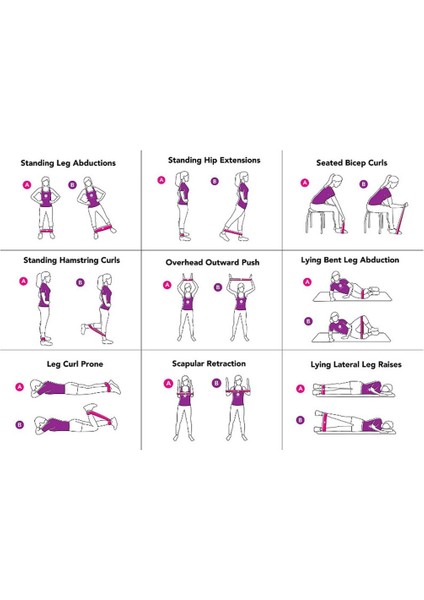 Standing Leg Abductions

A B

Standing Hip Extensions

A B

Seated Bicep Curls

A B

Standing Hamstring Curls

A B

Overhead Outward Push

A B

Lying Bent Leg Abduction

A

B

Leg Curl Prone

A

B

Scapular Retraction

A B

Lying Lateral Leg Raises

A

B