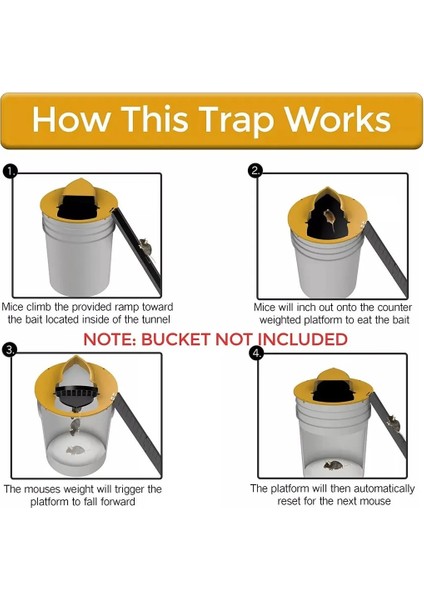 How This Trap Works

1.

Mice climb the provided ramp toward the bait located inside of the tunnel

2.

Mice will inch out onto the counter weighted platform to eat the bait

NOTE: BUCKET NOT INCLUDED

3.

The mouses weight will trigger the platform to fall forward

4.

The platform will then automatically reset for the next mouse