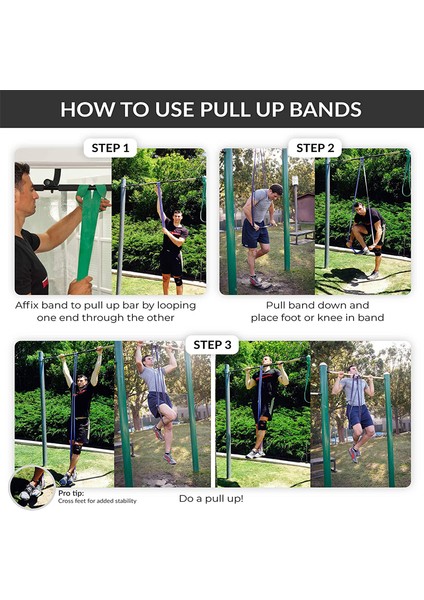 HOW TO USE PULL UP BANDS

STEP 1

Affix band to pull up bar by looping one end through the other

STEP 2

Pull band down and place foot or knee in band

STEP 3

Pro tip:
Cross feet for added stability

Do a pull up!