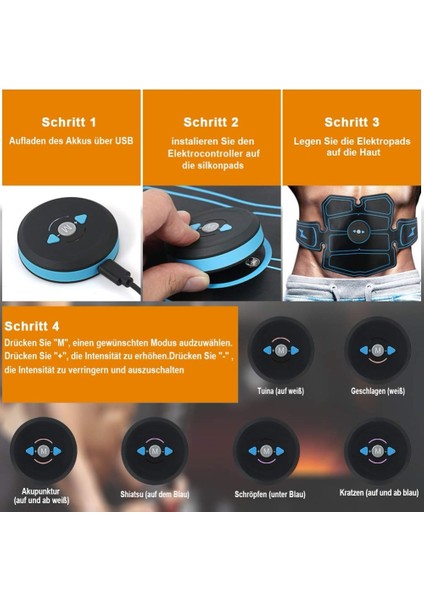 Schritt 1
Aufladen des Akkus über USB

Schritt 2
instalieren Sie den Elektrocontroller auf die silkonpads

Schritt 3
Legen Sie die Elektropads auf die Haut

Schritt 4
Drücken Sie "M", einen gewünschten Modus audzuwählen. Drücken Sie "+", die Intensität zu erhöhen.Drücken Sie "-" , die Intensität zu verringern und auszuschalten

M
Tuina (auf weiß)

M
Geschlagen (weiß)

M
Akupunktur (auf und ab weiß)

M
Shiatsu (auf dem Blau)

M
Schröpfen (unter Blau)

M
Kratzen (auf und ab blau)