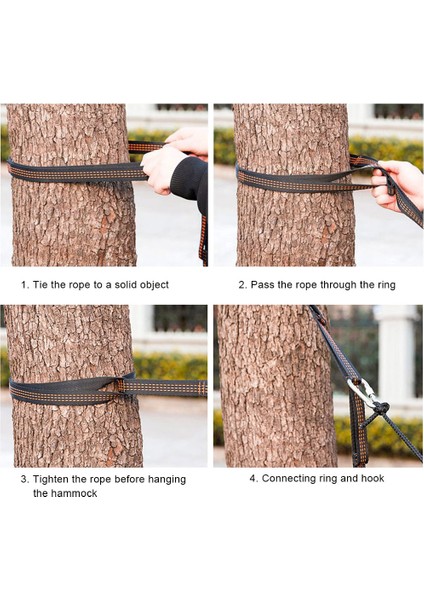 1. Tie the rope to a solid object

2. Pass the rope through the ring

3. Tighten the rope before hanging the hammock

4. Connecting ring and hook