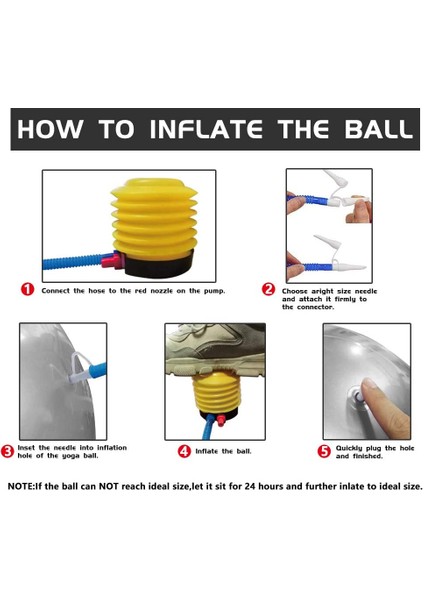 HOW TO INFLATE THE BALL

1 Connect the hose to the red nozzle on the pump.

2 Choose aright size needle and attach it firmly to the connector.

3 Inset the needle into inflation hole of the yoga ball.

4 Inflate the ball.

5 Quickly plug the hole and finished.

NOTE:If the ball can NOT reach ideal size,let it sit for 24 hours and further inlate to ideal size.