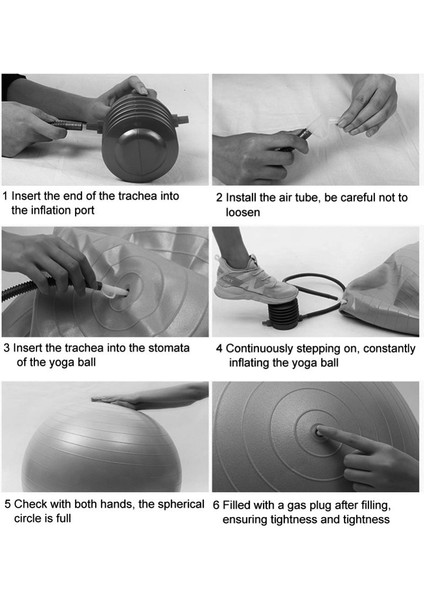 1 Insert the end of the trachea into the inflation port

2 Install the air tube, be careful not to loosen

3 Insert the trachea into the stomata of the yoga ball

4 Continuously stepping on, constantly inflating the yoga ball

5 Check with both hands, the spherical circle is full

6 Filled with a gas plug after filling, ensuring tightness and tightness