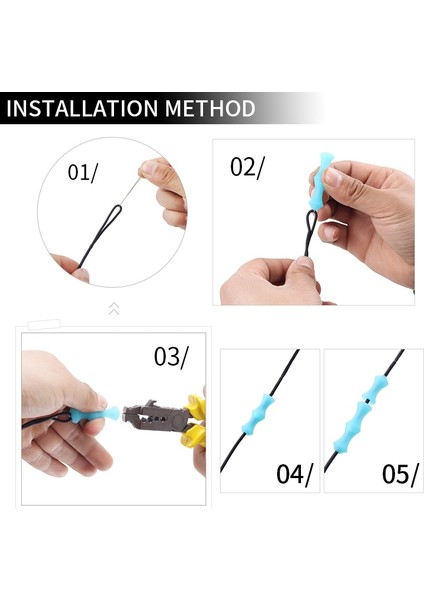 INSTALLATION METHOD

01/

02/

03/

04/

05/