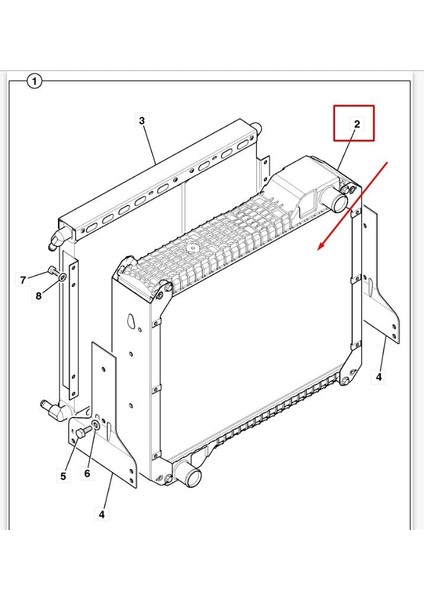 1
3
2
7
8
4
5
6
4