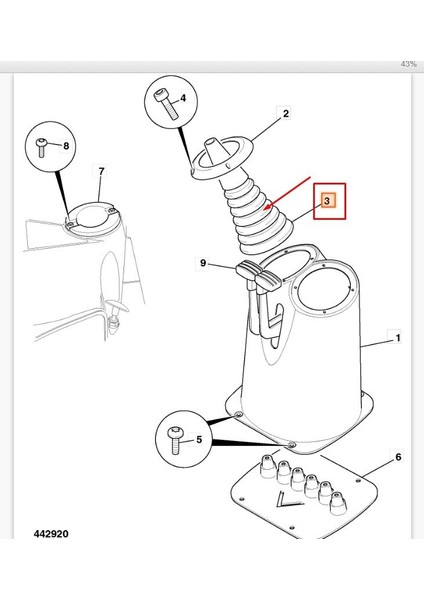 43%

4

2

8

7

3

9

1

5

6

442920