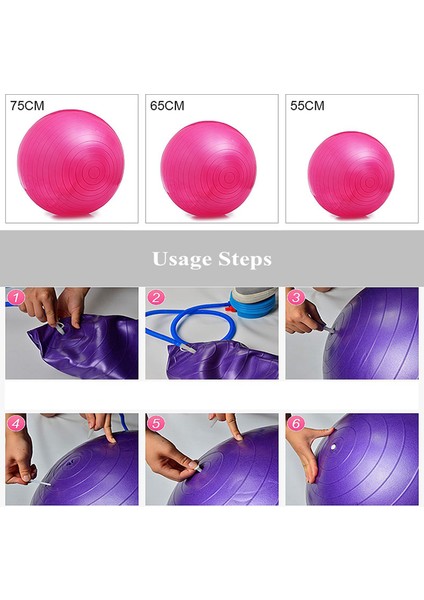 75CM

65CM

55CM

Usage Steps

1

2

3

4

5

6