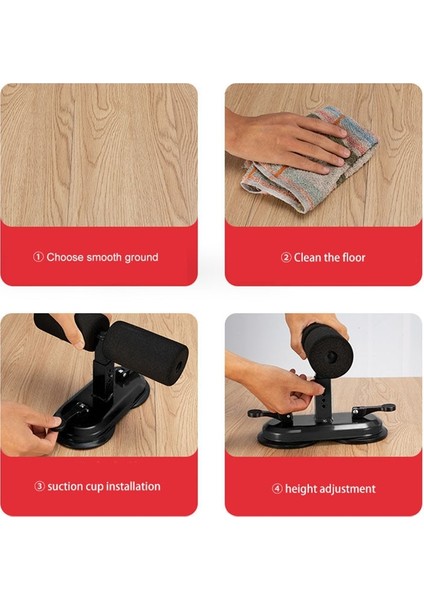 ① Choose smooth ground

② Clean the floor

③ suction cup installation

④ height adjustment