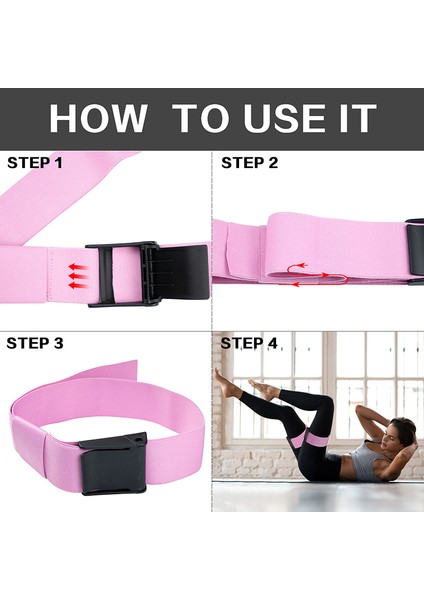 HOW TO USE IT

STEP 1

STEP 2

STEP 3

STEP 4