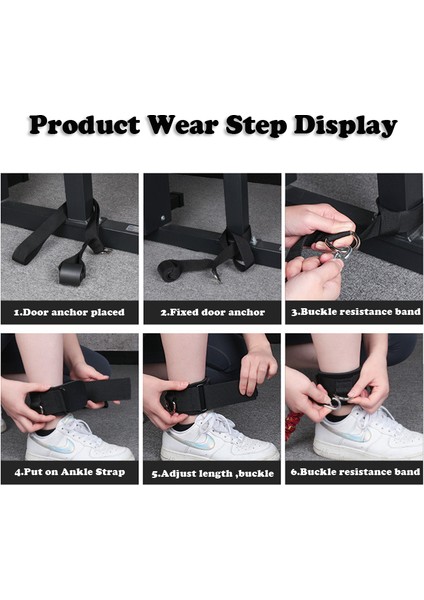 Product Wear Step Display

1.Door anchor placed

2.Fixed door anchor

3.Buckle resistance band

4.Put on Ankle Strap

5.Adjust length ,buckle

6.Buckle resistance band