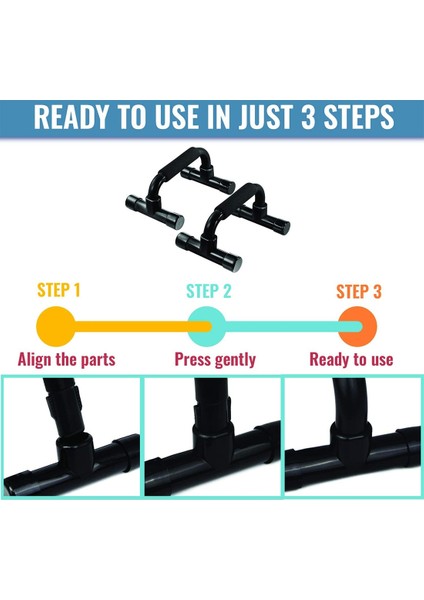 READY TO USE IN JUST 3 STEPS

STEP 1

Align the parts

STEP 2

Press gently

STEP 3

Ready to use