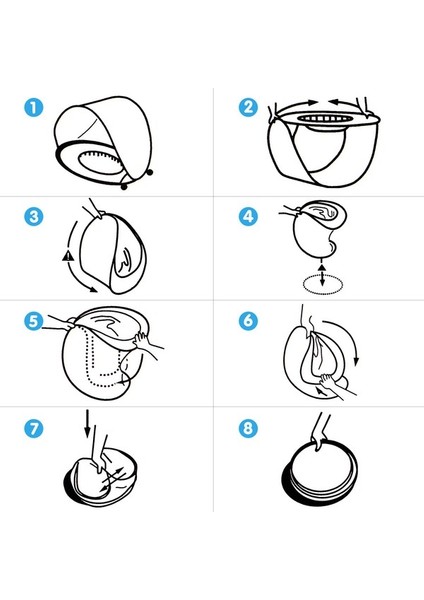 1

2

3

4

5

6

7

8