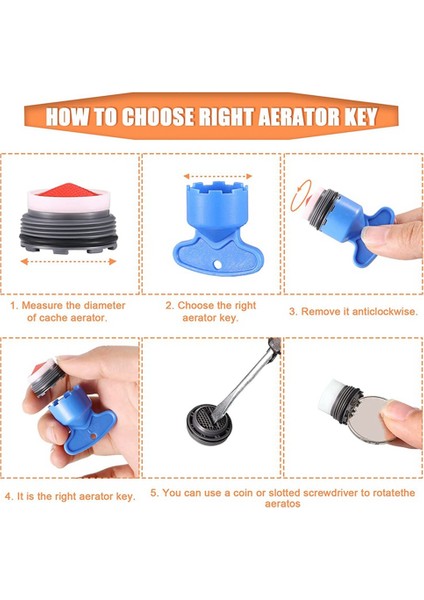 HOW TO CHOOSE RIGHT AERATOR KEY

1. Measure the diameter of cache aerator.

2. Choose the right aerator key.

3. Remove it anticlockwise.

4. It is the right aerator key.

5. You can use a coin or slotted screwdriver to rotatethe aeratos