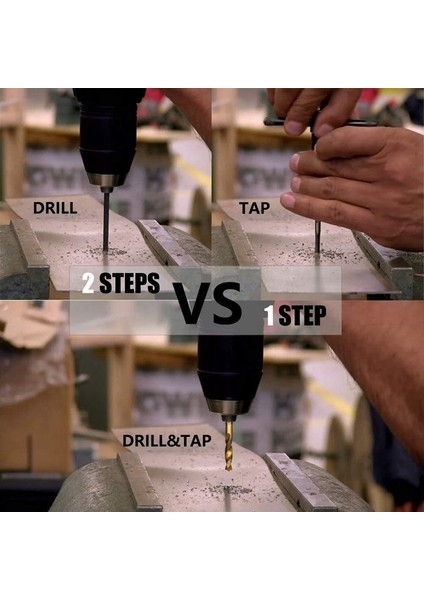 DRILL

TAP

2 STEPS VS 1 STEP

DRILL&TAP